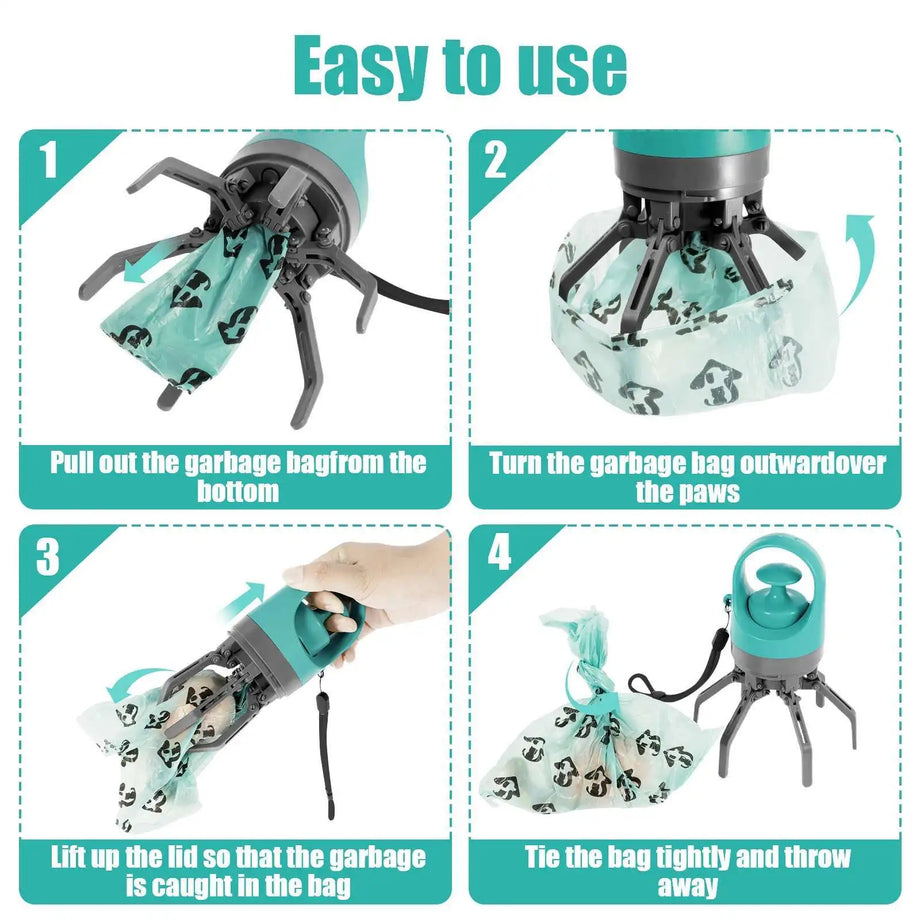 Easy to use

1

Pull out the garbage bagfrom the bottom

2

Turn the garbage bag outwardover the paws

3

Lift up the lid so that the garbage is caught in the bag

4

Tie the bag tightly and throw away